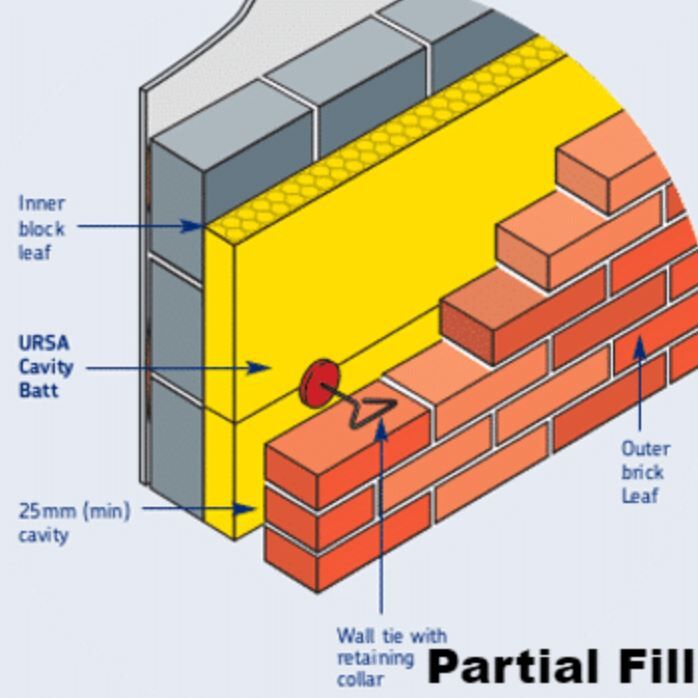 Inner block leaf

URSA Cavity Batt

25mm (min) cavity

Outer brick Leaf

Wall tie with retaining collar

Partial Fill